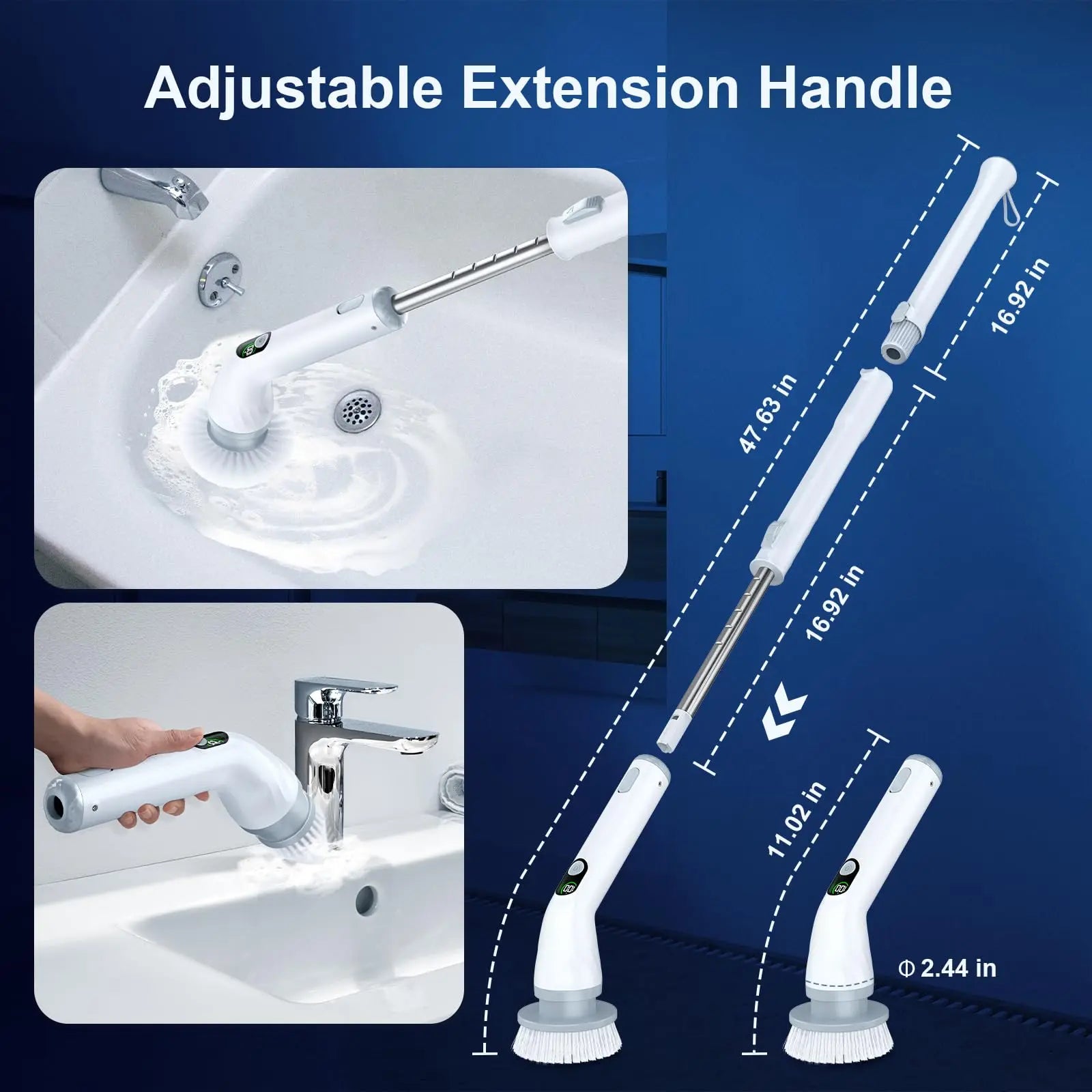 Adjustable Extension Handle

47.63 in

16.92 in

16.92 in

11.02 in

Φ 2.44 in